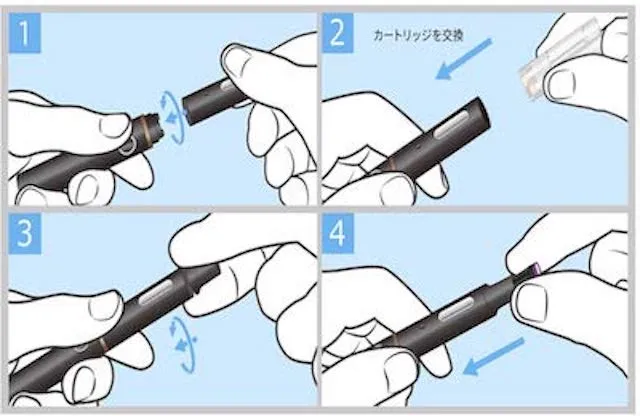 1

2

カートリッジを交換

3

4